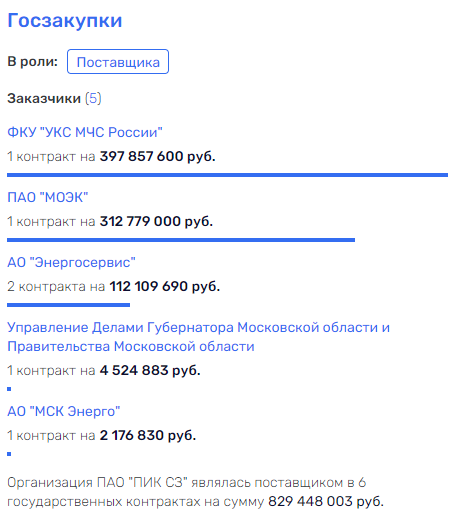 Госзакупки

В роли: Поставщика

Заказчики (5)

ФКУ "УКС МЧС России"

1 контракт на 397 857 600 руб.

ПАО "МОЭК"

1 контракт на 312 779 000 руб.

АО "Энергосервис"

2 контракта на 112 109 690 руб.

Управление Делами Губернатора Московской области и Правительства Московской области

1 контракт на 4 524 883 руб.

АО "МСК Энерго"

1 контракт на 2 176 830 руб.

Организация ПАО "ПИК СЗ" являлась поставщиком в 6 государственных контрактах на сумму 829 448 003 руб.