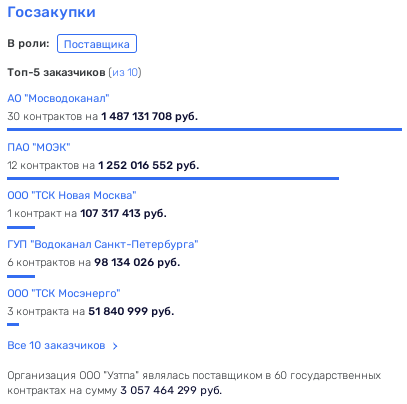 Госзакупки

В роли: Поставщика

Топ-5 заказчиков (из 10)

АО "Мосводоканал"
30 контрактов на 1 487 131 708 руб.

ПАО "МОЭК"
12 контрактов на 1 252 016 552 руб.

ООО "ТСК Новая Москва"
1 контракт на 107 317 413 руб.

ГУП "Водоканал Санкт-Петербурга"
6 контрактов на 98 134 026 руб.

ООО "ТСК Мосэнерго"
3 контракта на 51 840 999 руб.

Все 10 заказчиков >

Организация ООО "Узтпа" являлась поставщиком в 60 государственных контрактах на сумму 3 057 464 299 руб.